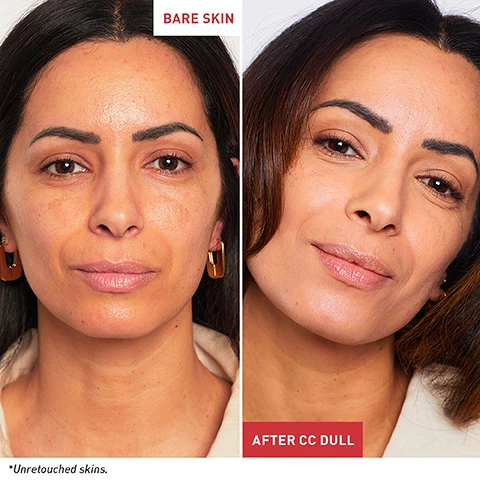 BARE SKIN

AFTER CC DULL

*Unretouched skins.