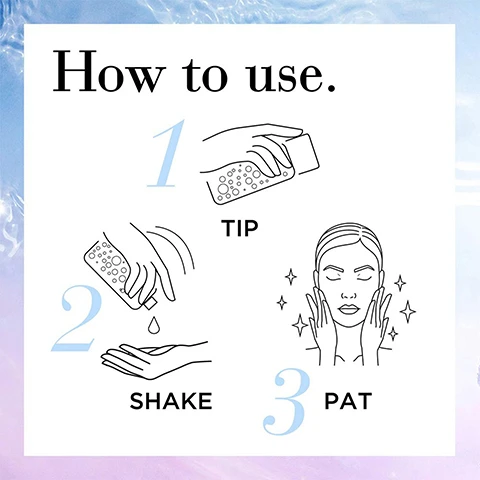 How to use.

1

TIP

2

SHAKE

3

PAT