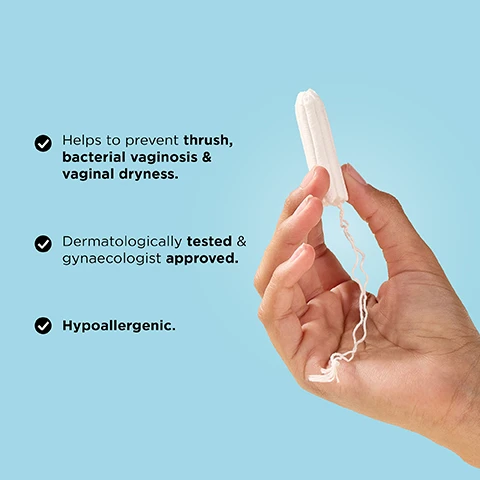 Helps to prevent thrush, bacterial vaginosis & vaginal dryness.

Dermatologically tested & gynaecologist approved.

Hypoallergenic.