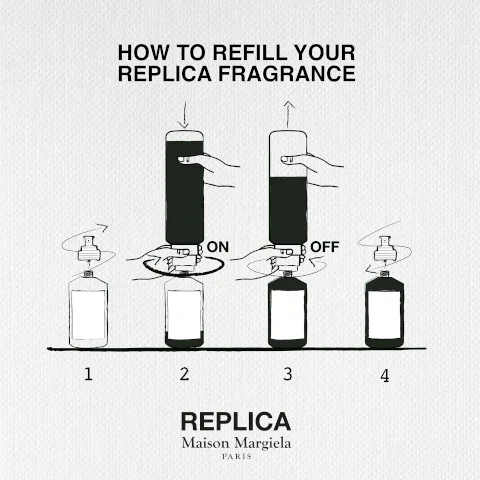 HOW TO REFILL YOUR REPLICA FRAGRANCE

ON

OFF

1

2

3

4

REPLICA
Maison Margiela
PARIS