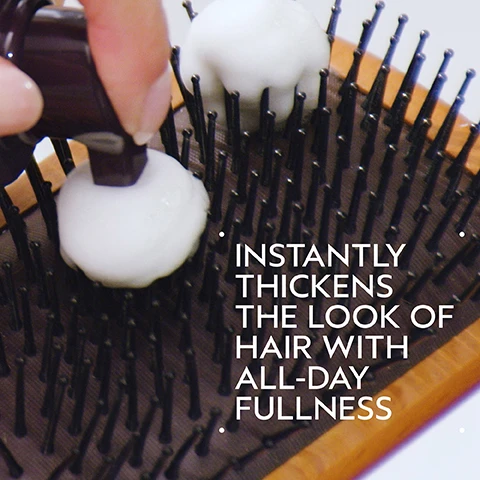 INSTANTLY THICKENS THE LOOK OF HAIR WITH ALL-DAY FULLNESS